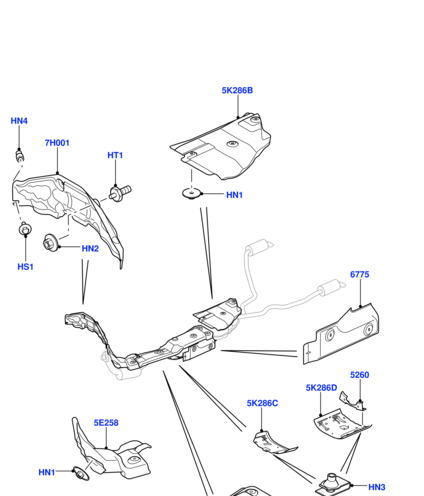 5K286B

HN4

7H001

HT1

HN1

HS1

HN2

6775

5260

5K286D

5K286C

5E258

HN1

HN3