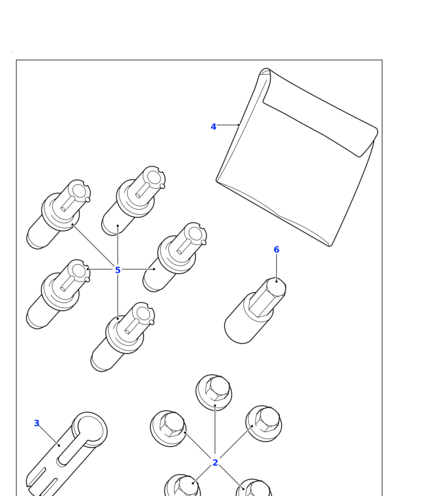 4
5
6
3
2