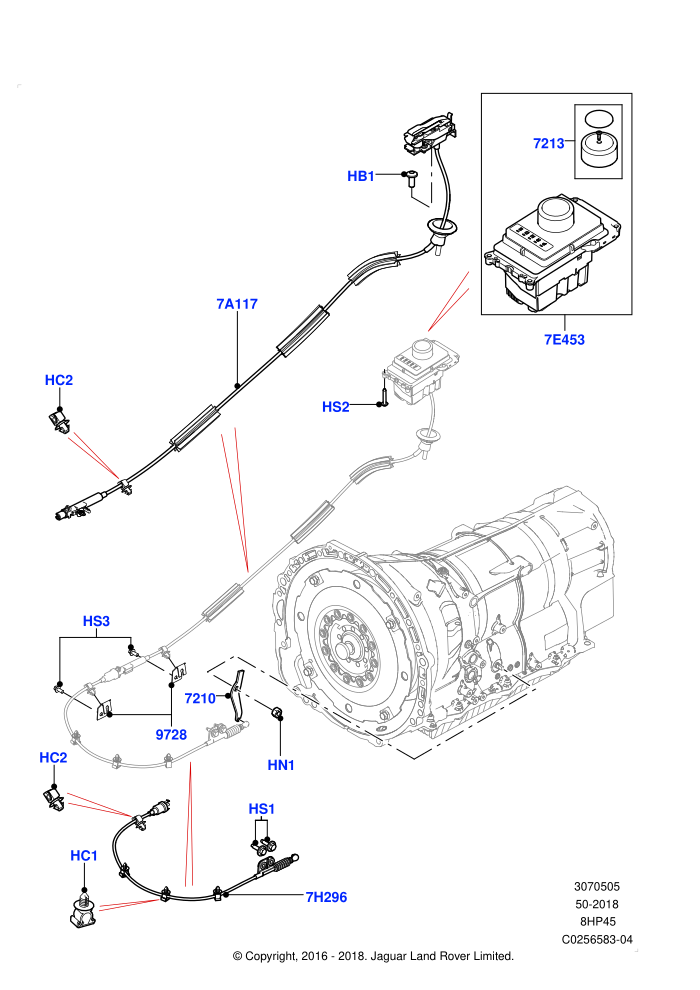 7213
HB1
7A117
7E453
HC2
HS2
HS3
7210
9728
HN1
HC2
HS1
HC1
7H296
3070505
50-2018
8HP45
C0256583-04
© Copyright, 2016 - 2018. Jaguar Land Rover Limited.